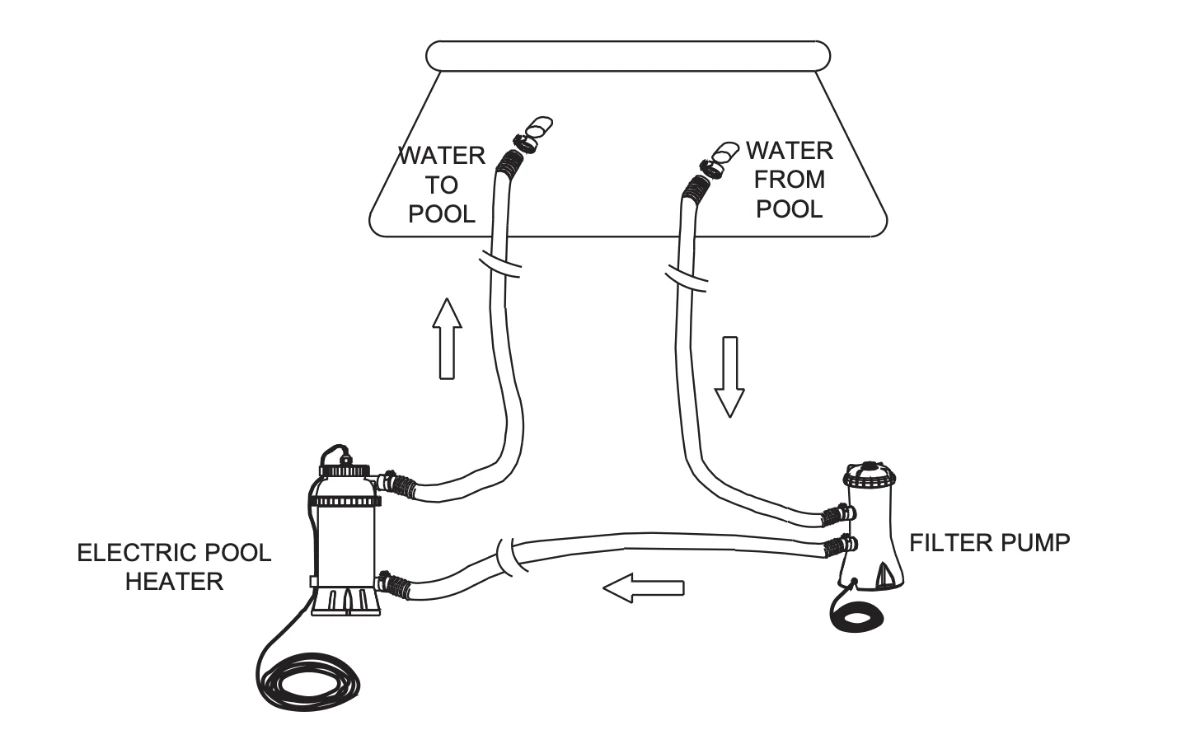 WATER TO POOL

WATER FROM POOL

ELECTRIC POOL HEATER

FILTER PUMP