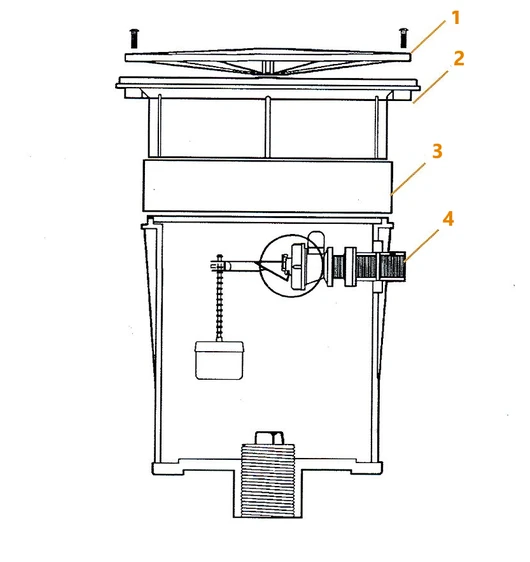 1
2
3
4